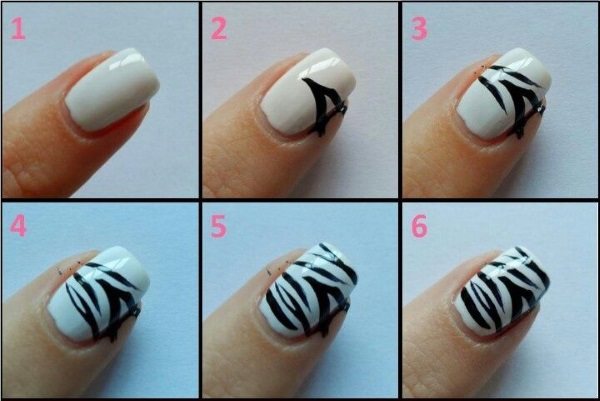 1
2
3
4
5
6